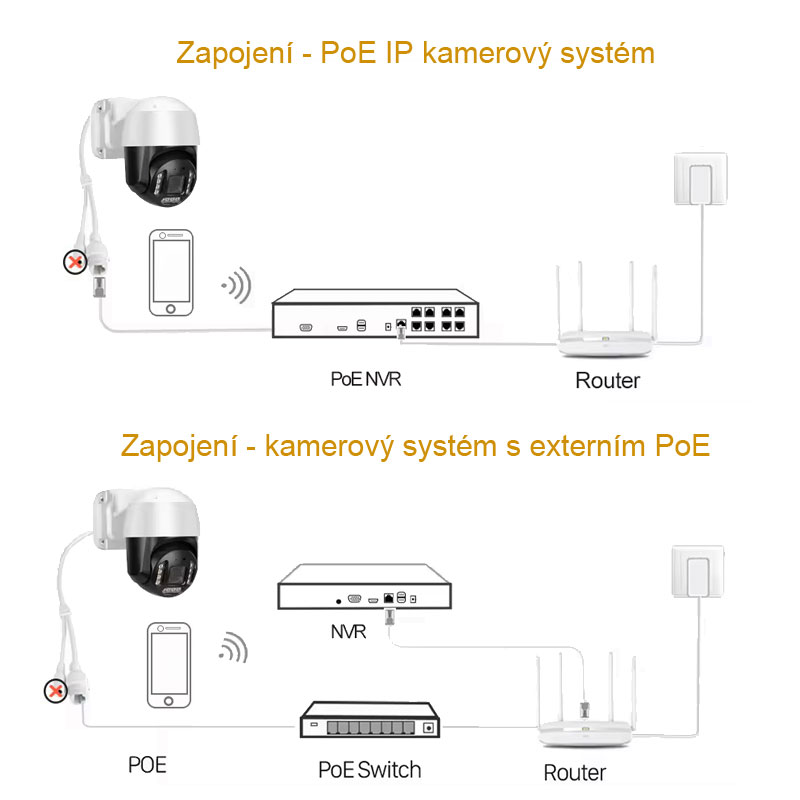 Zapojení - PoE IP kamerový systém

PoE NVR

Router

Zapojení - kamerový systém s externím PoE

NVR

POE

PoE Switch

Router