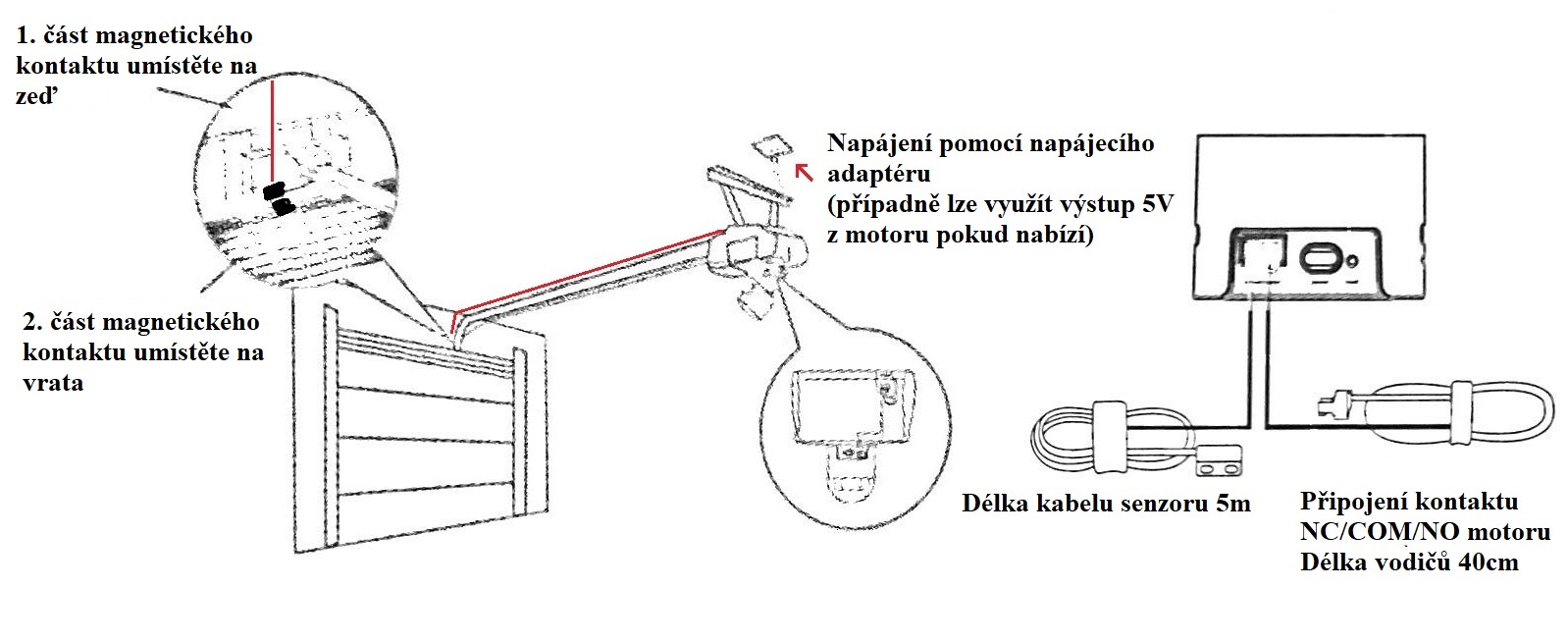 1. část magnetického kontaktu umístěte na zeď

2. část magnetického kontaktu umístěte na vrata

Napájení pomocí napájecího adaptéru
(případně lze využít výstup 5V z motoru pokud nabízí)

Délka kabelu senzoru 5m

Připojení kontaktu NC/COM/NO motoru
Délka vodičů 40cm