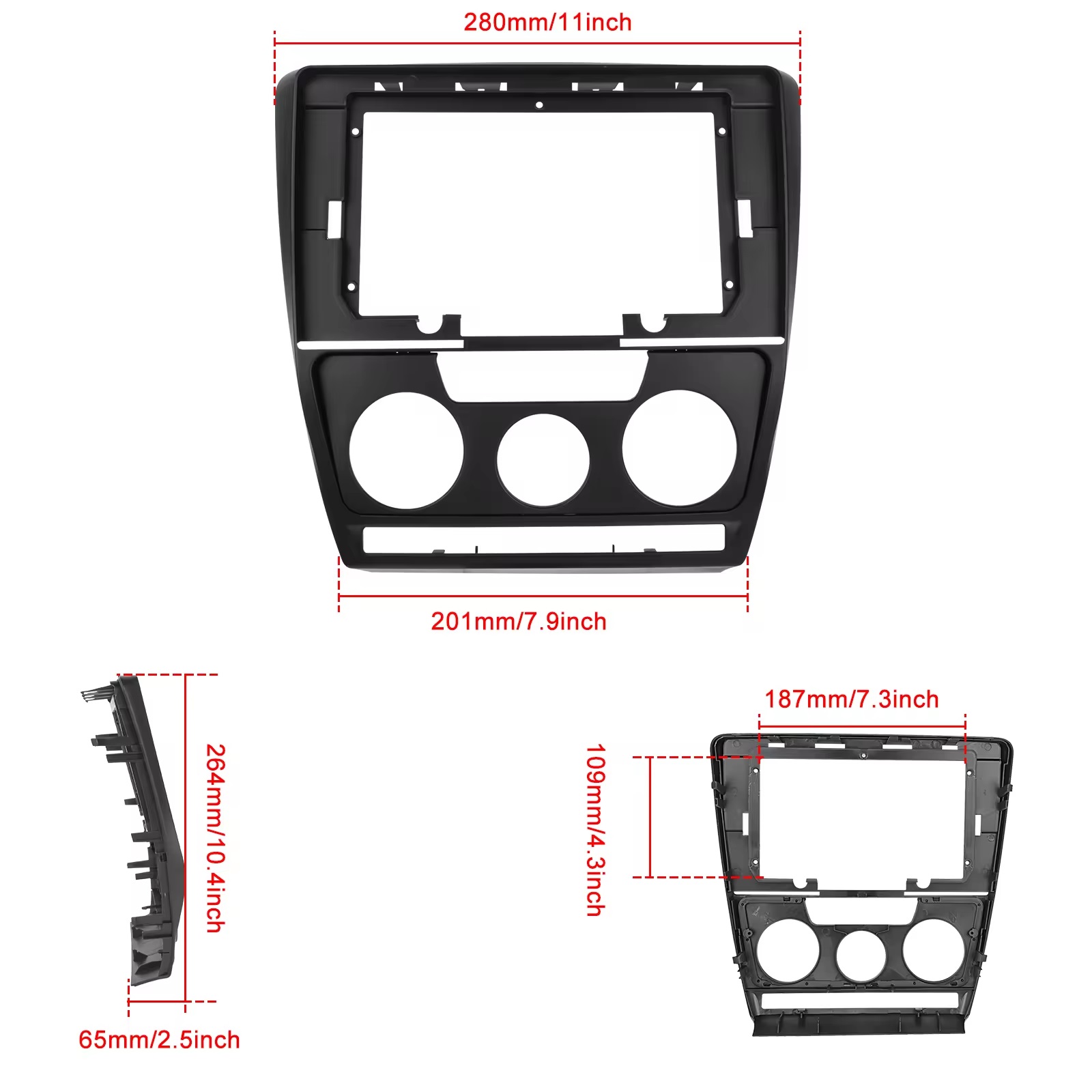 280mm/11inch

201mm/7.9inch

264mm/10.4inch

65mm/2.5inch

187mm/7.3inch

109mm/4.3inch