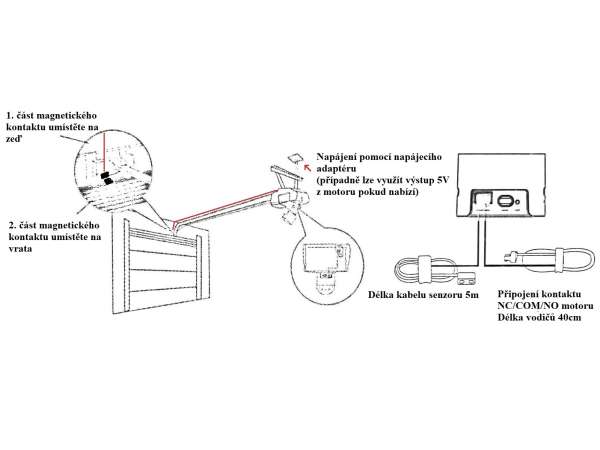 1. část magnetického kontaktu umístěte na zeď

2. část magnetického kontaktu umístěte na vrata

Napájení pomocí napájecího adaptéru (případně lze využít výstup 5V z motoru pokud nabízí)

Délka kabelu senzoru 5m

Připojení kontaktu NC/COM/NO motoru Délka vodičů 40cm