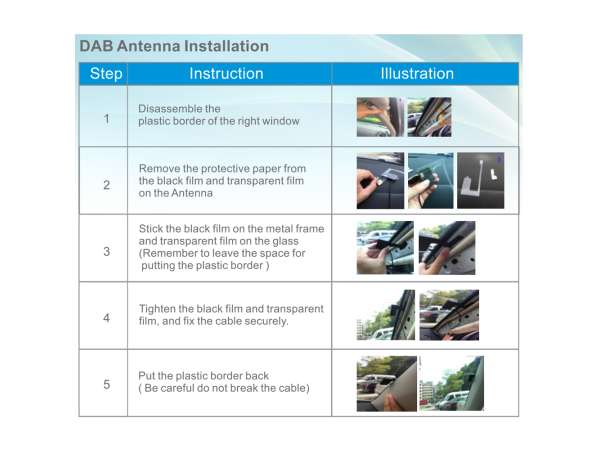 DAB Antenna Installation

| Step | Instruction | Illustration |
|---|---|---|
| 1 | Disassemble the plastic border of the right window | |
| 2 | Remove the protective paper from the black film and transparent film on the Antenna | |
| 3 | Stick the black film on the metal frame and transparent film on the glass (Remember to leave the space for putting the plastic border ) | |
| 4 | Tighten the black film and transparent film, and fix the cable securely. | |
| 5 | Put the plastic border back ( Be careful do not break the cable) | |