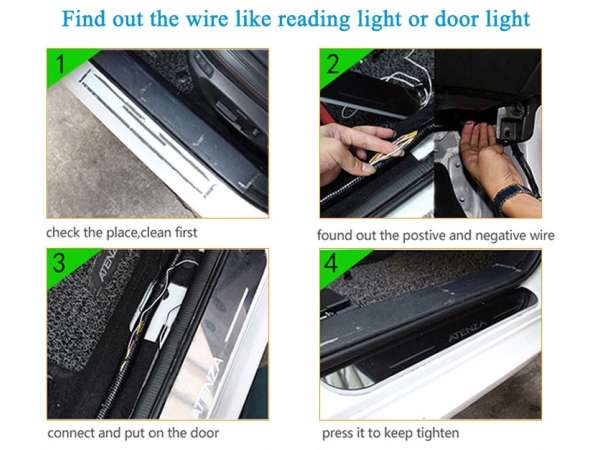 Find out the wire like reading light or door light

1

check the place,clean first

2

found out the postive and negative wire

3

ATENZA

ATENZA

connect and put on the door

4

ATENZA

press it to keep tighten