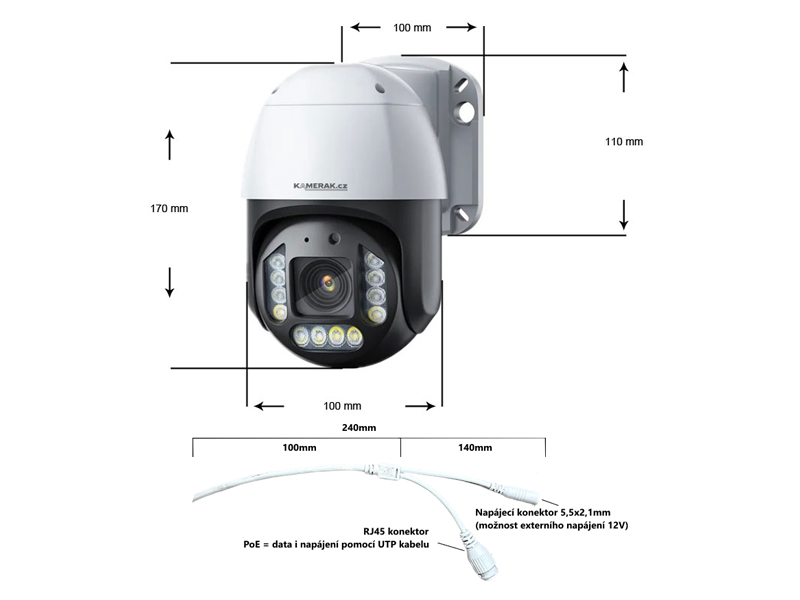 100 mm

110 mm

170 mm

KAMERAK.cz

100 mm

240mm

100mm

140mm

Napájecí konektor 5,5x2,1mm
(možnost externího napájení 12V)

RJ45 konektor
PoE = data i napájení pomocí UTP kabelu