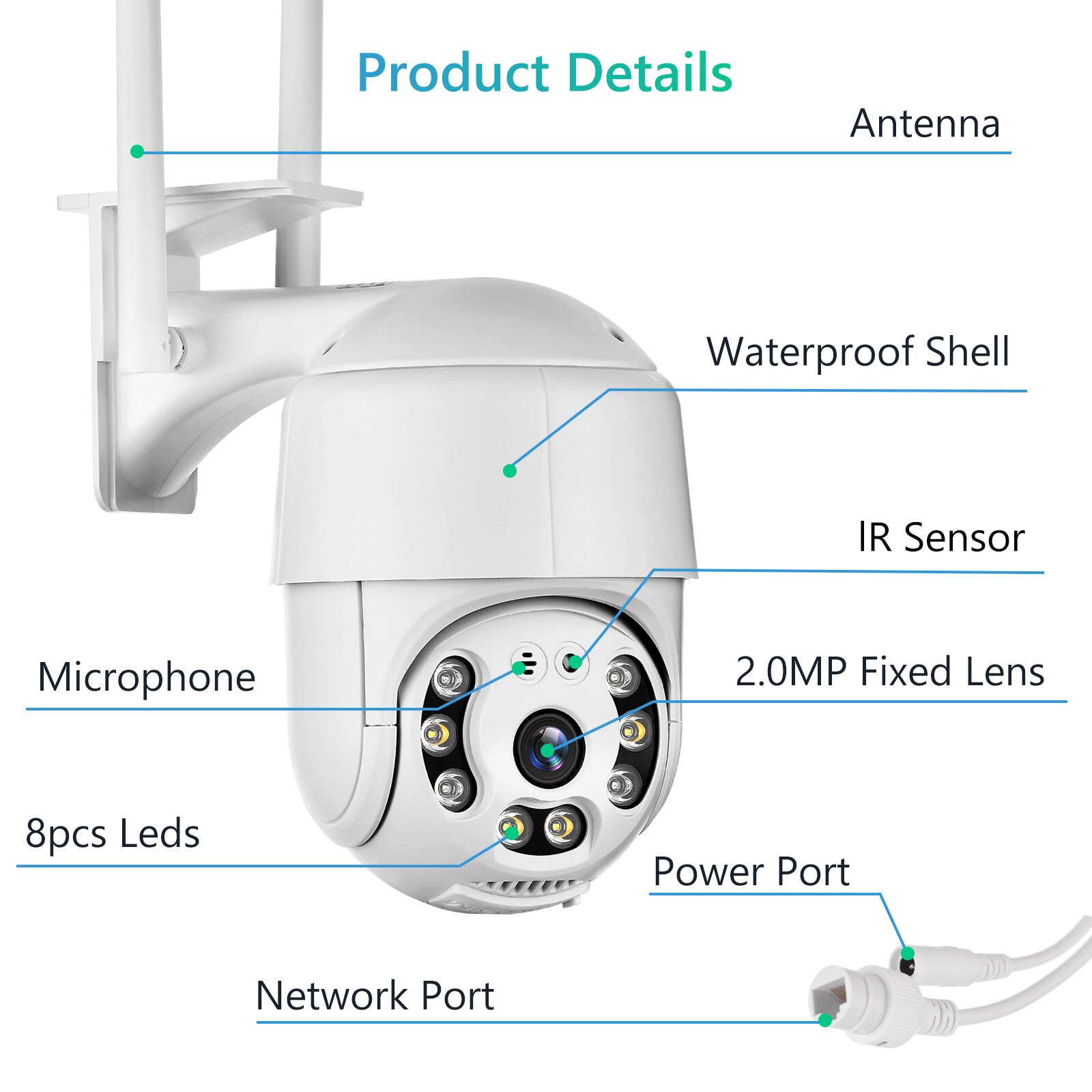 Product Details

Antenna

Waterproof Shell

IR Sensor

Microphone

2.0MP Fixed Lens

8pcs Leds

Power Port

Network Port