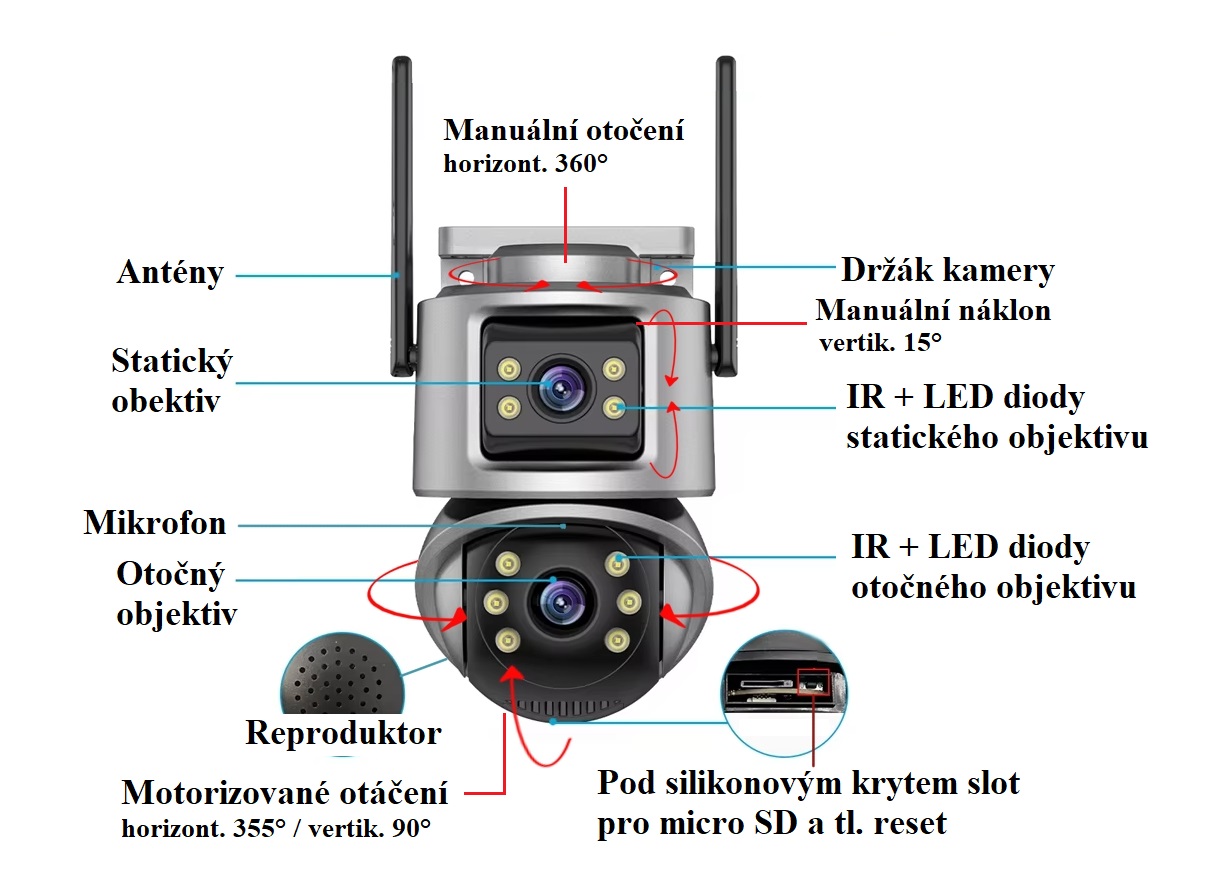 Manuální otočení
horizont. 360°

Antény

Držák kamery

Manuální náklon
vertik. 15°

Statický
obektiv

IR + LED diody
statického objektivu

Mikrofon

Otočný
objektiv

IR + LED diody
otočného objektivu

Reproduktor

Motorizované otáčení
horizont. 355° / vertik. 90°

Pod silikonovým krytem slot
pro micro SD a tl. reset