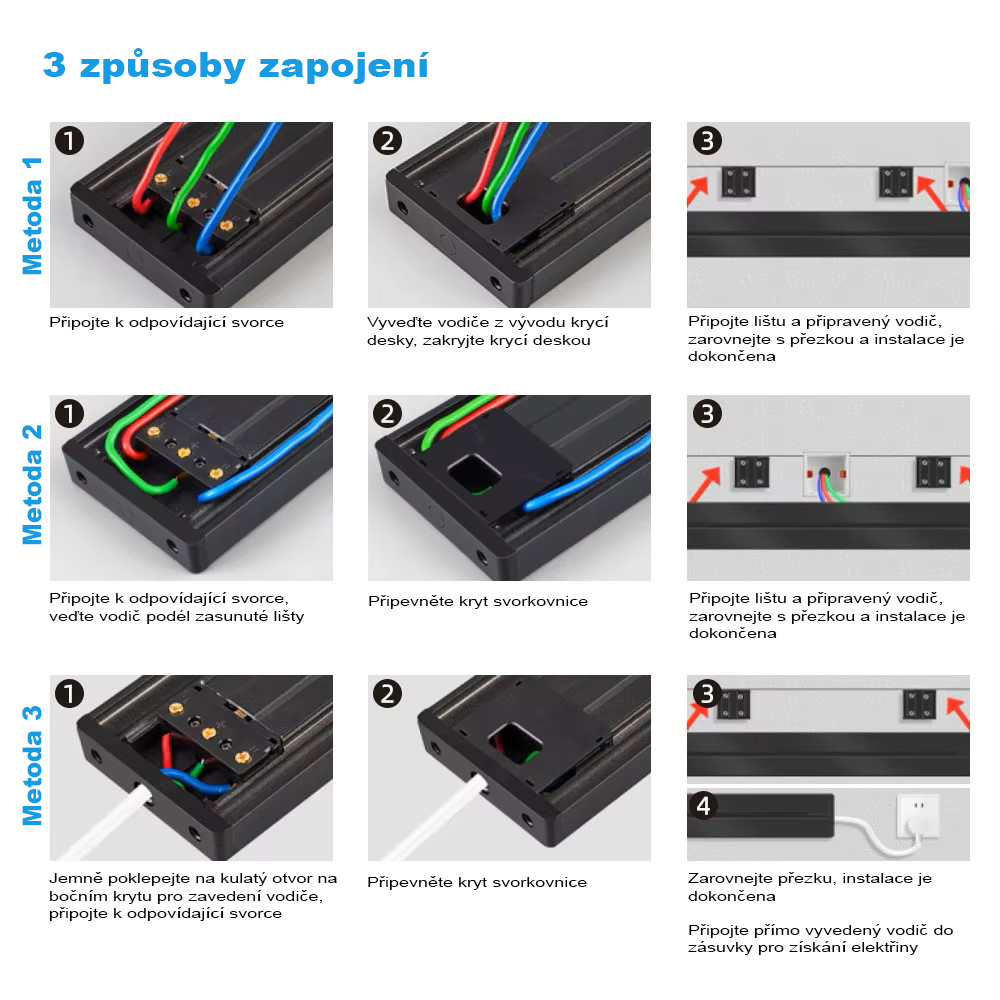 3 způsoby zapojení

Metoda 1

1

Připojte k odpovídající svorce

2

Vyveďte vodiče z vývodu krycí desky, zakryjte krycí deskou

3

Připojte lištu a připravený vodič, zarovnejte s přezkou a instalace je dokončena

Metoda 2

1

Připojte k odpovídající svorce, veďte vodič podél zasunuté lišty

2

Připevněte kryt svorkovnice

3

Připojte lištu a připravený vodič, zarovnejte s přezkou a instalace je dokončena

Metoda 3

1

Jemně poklepejte na kulatý otvor na bočním krytu pro zavedení vodiče, připojte k odpovídající svorce

2

Připevněte kryt svorkovnice

3

4

Zarovnejte přezku, instalace je dokončena

Připojte přímo vyvedený vodič do zásuvky pro získání elektřiny